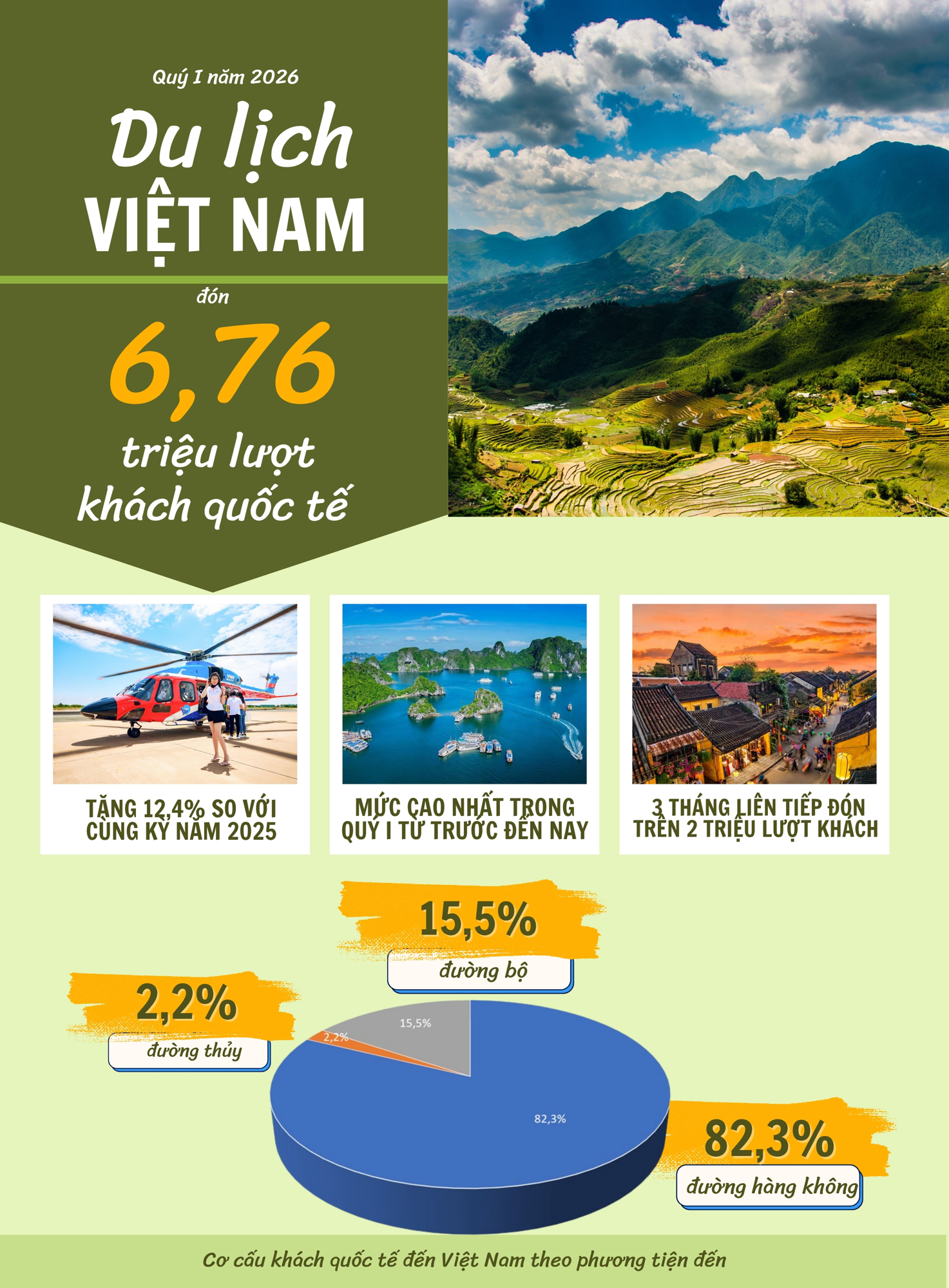 Quý I năm 2026

Du lịch VIỆT NAM

đón

6,76

triệu lượt khách quốc tế

TĂNG 12,4% SO VỚI CÙNG KỲ NĂM 2025

MỨC CAO NHẤT TRONG QUÝ I TỪ TRƯỚC ĐẾN NAY

3 THÁNG LIÊN TIẾP ĐÓN TRÊN 2 TRIỆU LƯỢT KHÁCH

15,5%
đường bộ

2,2%
đường thủy

15,5%
2,2%
82,3%

82,3%
đường hàng không

Cơ cấu khách quốc tế đến Việt Nam theo phương tiện đến