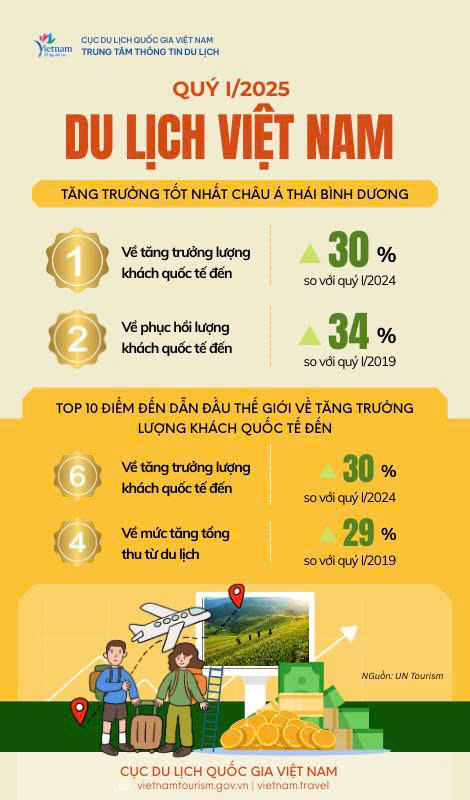 Vietnam

CỤC DU LỊCH QUỐC GIA VIỆT NAM
TRUNG TÂM THÔNG TIN DU LỊCH

QUÝ I/2025

DU LỊCH VIỆT NAM

TĂNG TRƯỞNG TỐT NHẤT CHÂU Á THÁI BÌNH DƯƠNG

1 Về tăng trưởng lượng khách quốc tế đến
30 %
so với quý I/2024

2 Về phục hồi lượng khách quốc tế đến
34 %
so với quý I/2019

TOP 10 ĐIỂM ĐẾN DẪN ĐẦU THẾ GIỚI VỀ TĂNG TRƯỞNG LƯỢNG KHÁCH QUỐC TẾ ĐẾN

6 Về tăng trưởng lượng khách quốc tế đến
30 %
so với quý I/2024

4 Về mức tăng tổng thu từ du lịch
29 %
so với quý I/2019

NGuồn: UN Tourism

CỤC DU LỊCH QUỐC GIA VIỆT NAM
vietnamtourism.gov.vn | vietnam.travel